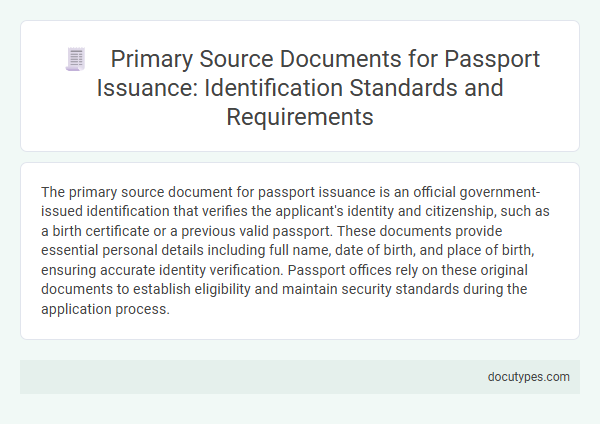 Primary Source Documents for Passport Issuance: Identification Standards and Requirements

The primary source document for passport issuance is an official government-issued identification that verifies the applicant's identity and citizenship, such as a birth certificate or a previous valid passport. These documents provide essential personal details including full name, date of birth, and place of birth, ensuring accurate identity verification. Passport offices rely on these original documents to establish eligibility and maintain security standards during the application process.

docutypes.com