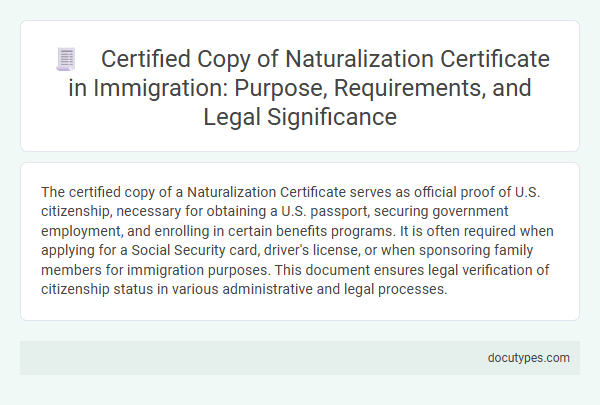 Certified Copy of Naturalization Certificate in Immigration: Purpose, Requirements, and Legal Significance

The certified copy of a Naturalization Certificate serves as official proof of U.S. citizenship, necessary for obtaining a U.S. passport, securing government employment, and enrolling in certain benefits programs. It is often required when applying for a Social Security card, driver's license, or when sponsoring family members for immigration purposes. This document ensures legal verification of citizenship status in various administrative and legal processes.

docutypes.com