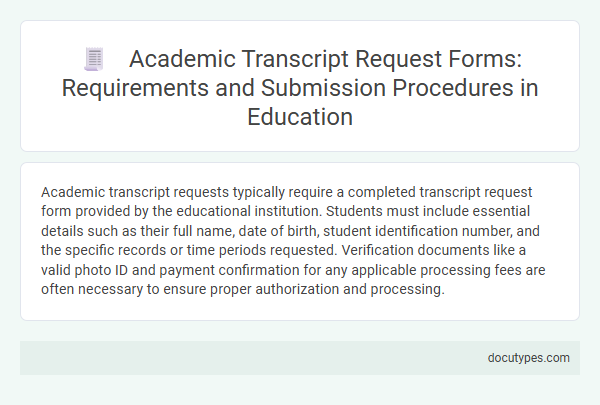 Academic Transcript Request Forms: Requirements and Submission Procedures in Education

Academic transcript requests typically require a completed transcript request form provided by the educational institution. Students must include essential details such as their full name, date of birth, student identification number, and the specific records or time periods requested. Verification documents like a valid photo ID and payment confirmation for any applicable processing fees are often necessary to ensure proper authorization and processing.

docutypes.com