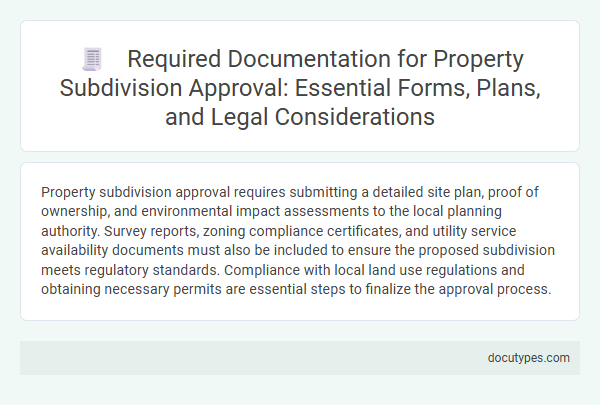 Required Documentation for Property Subdivision Approval: Essential Forms, Plans, and Legal Considerations

Property subdivision approval requires submitting a detailed site plan, proof of ownership, and environmental impact assessments to the local planning authority. Survey reports, zoning compliance certificates, and utility service availability documents must also be included to ensure the proposed subdivision meets regulatory standards. Compliance with local land use regulations and obtaining necessary permits are essential steps to finalize the approval process.

docutypes.com