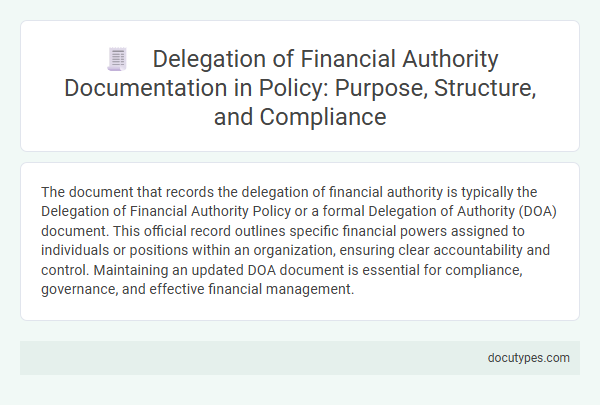 Delegation of Financial Authority Documentation in Policy: Purpose, Structure, and Compliance

The document that records the delegation of financial authority is typically the Delegation of Financial Authority Policy or a formal Delegation of Authority (DOA) document. This official record outlines specific financial powers assigned to individuals or positions within an organization, ensuring clear accountability and control. Maintaining an updated DOA document is essential for compliance, governance, and effective financial management.

docutypes.com