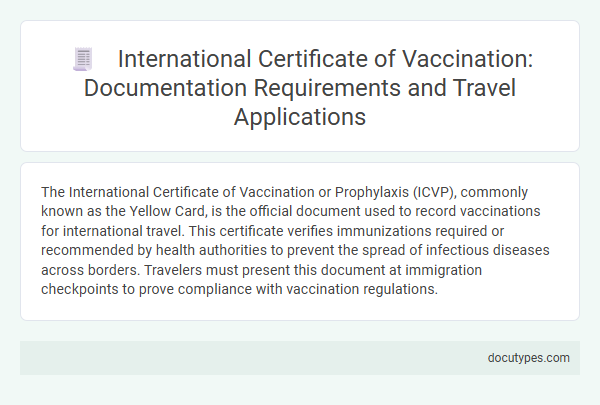 International Certificate of Vaccination: Documentation Requirements and Travel Applications

The International Certificate of Vaccination or Prophylaxis (ICVP), commonly known as the Yellow Card, is the official document used to record vaccinations for international travel. This certificate verifies immunizations required or recommended by health authorities to prevent the spread of infectious diseases across borders. Travelers must present this document at immigration checkpoints to prove compliance with vaccination regulations.

docutypes.com