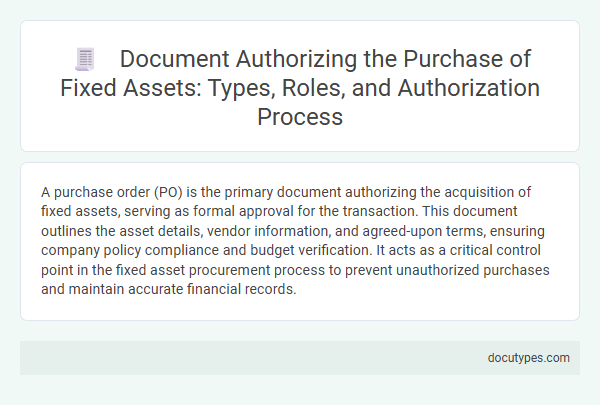 Document Authorizing the Purchase of Fixed Assets: Types, Roles, and Authorization Process

A purchase order (PO) is the primary document authorizing the acquisition of fixed assets, serving as formal approval for the transaction. This document outlines the asset details, vendor information, and agreed-upon terms, ensuring company policy compliance and budget verification. It acts as a critical control point in the fixed asset procurement process to prevent unauthorized purchases and maintain accurate financial records.

docutypes.com