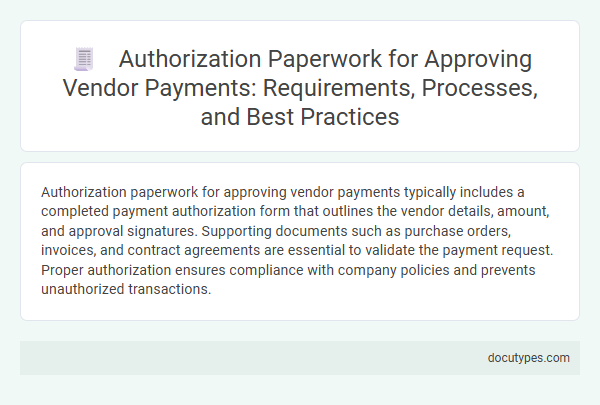 Authorization Paperwork for Approving Vendor Payments: Requirements, Processes, and Best Practices

Authorization paperwork for approving vendor payments typically includes a completed payment authorization form that outlines the vendor details, amount, and approval signatures. Supporting documents such as purchase orders, invoices, and contract agreements are essential to validate the payment request. Proper authorization ensures compliance with company policies and prevents unauthorized transactions.

docutypes.com