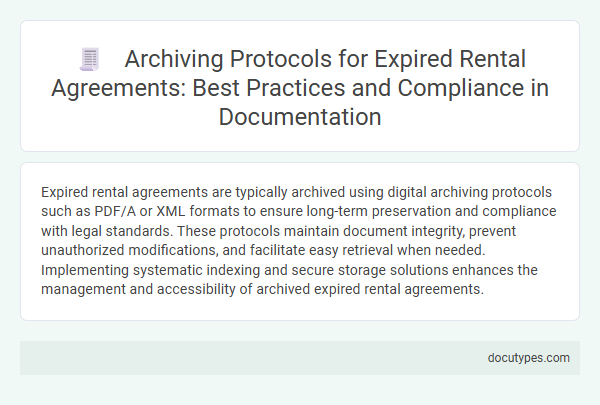 Archiving Protocols for Expired Rental Agreements: Best Practices and Compliance in Documentation

Expired rental agreements are typically archived using digital archiving protocols such as PDF/A or XML formats to ensure long-term preservation and compliance with legal standards. These protocols maintain document integrity, prevent unauthorized modifications, and facilitate easy retrieval when needed. Implementing systematic indexing and secure storage solutions enhances the management and accessibility of archived expired rental agreements.

docutypes.com