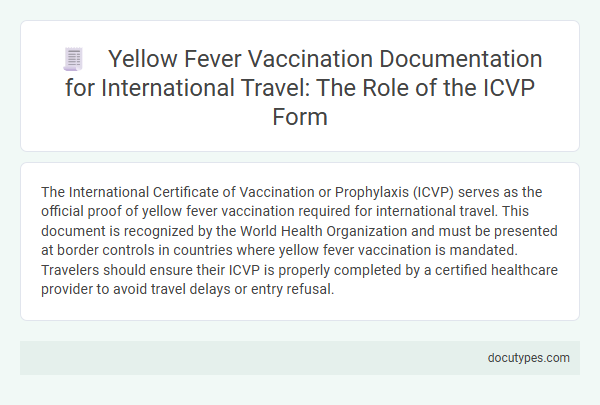 Yellow Fever Vaccination Documentation for International Travel: The Role of the ICVP Form

The International Certificate of Vaccination or Prophylaxis (ICVP) serves as the official proof of yellow fever vaccination required for international travel. This document is recognized by the World Health Organization and must be presented at border controls in countries where yellow fever vaccination is mandated. Travelers should ensure their ICVP is properly completed by a certified healthcare provider to avoid travel delays or entry refusal.

docutypes.com