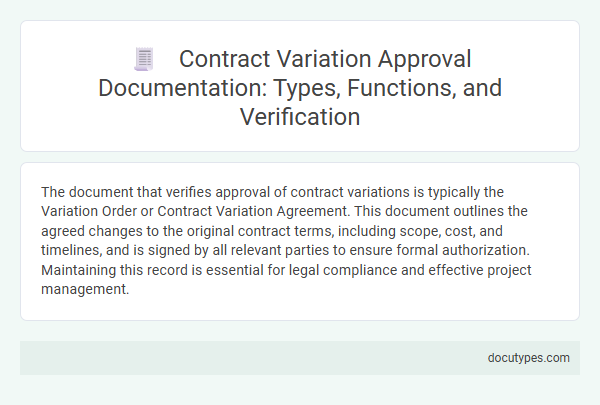 Contract Variation Approval Documentation: Types, Functions, and Verification

The document that verifies approval of contract variations is typically the Variation Order or Contract Variation Agreement. This document outlines the agreed changes to the original contract terms, including scope, cost, and timelines, and is signed by all relevant parties to ensure formal authorization. Maintaining this record is essential for legal compliance and effective project management.

docutypes.com