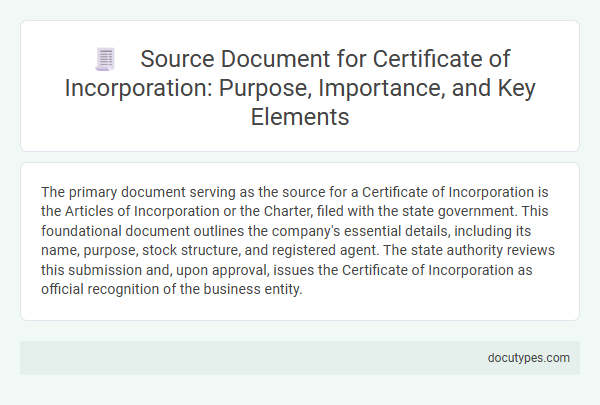 Source Document for Certificate of Incorporation: Purpose, Importance, and Key Elements

The primary document serving as the source for a Certificate of Incorporation is the Articles of Incorporation or the Charter, filed with the state government. This foundational document outlines the company's essential details, including its name, purpose, stock structure, and registered agent. The state authority reviews this submission and, upon approval, issues the Certificate of Incorporation as official recognition of the business entity.

docutypes.com