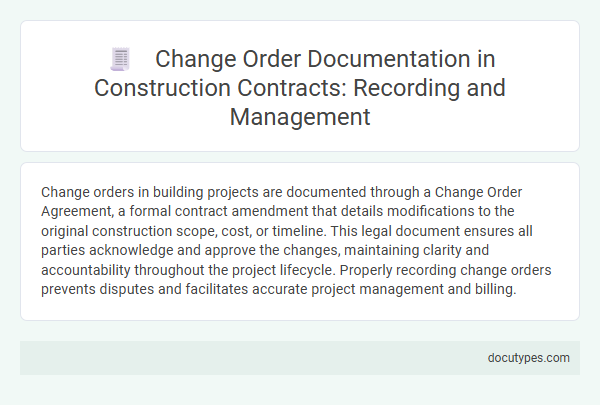 Change Order Documentation in Construction Contracts: Recording and Management

Change orders in building projects are documented through a Change Order Agreement, a formal contract amendment that details modifications to the original construction scope, cost, or timeline. This legal document ensures all parties acknowledge and approve the changes, maintaining clarity and accountability throughout the project lifecycle. Properly recording change orders prevents disputes and facilitates accurate project management and billing.

docutypes.com