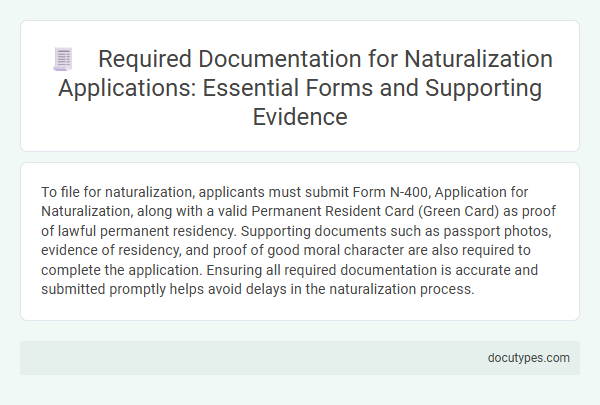 Required Documentation for Naturalization Applications: Essential Forms and Supporting Evidence

To file for naturalization, applicants must submit Form N-400, Application for Naturalization, along with a valid Permanent Resident Card (Green Card) as proof of lawful permanent residency. Supporting documents such as passport photos, evidence of residency, and proof of good moral character are also required to complete the application. Ensuring all required documentation is accurate and submitted promptly helps avoid delays in the naturalization process.

docutypes.com