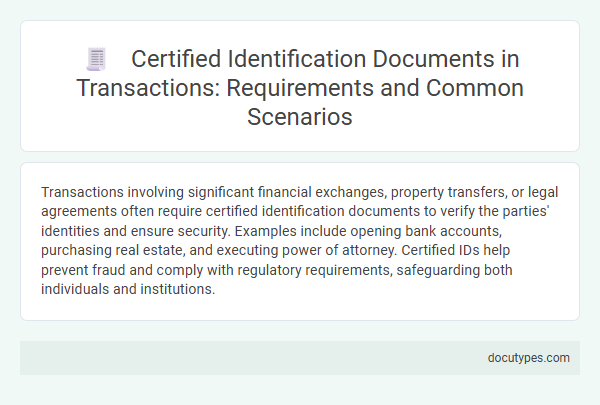 Certified Identification Documents in Transactions: Requirements and Common Scenarios

Transactions involving significant financial exchanges, property transfers, or legal agreements often require certified identification documents to verify the parties' identities and ensure security. Examples include opening bank accounts, purchasing real estate, and executing power of attorney. Certified IDs help prevent fraud and comply with regulatory requirements, safeguarding both individuals and institutions.

docutypes.com