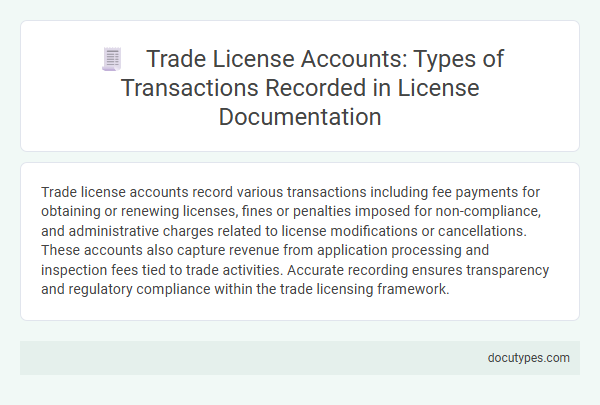 Trade License Accounts: Types of Transactions Recorded in License Documentation

Trade license accounts record various transactions including fee payments for obtaining or renewing licenses, fines or penalties imposed for non-compliance, and administrative charges related to license modifications or cancellations. These accounts also capture revenue from application processing and inspection fees tied to trade activities. Accurate recording ensures transparency and regulatory compliance within the trade licensing framework.

docutypes.com