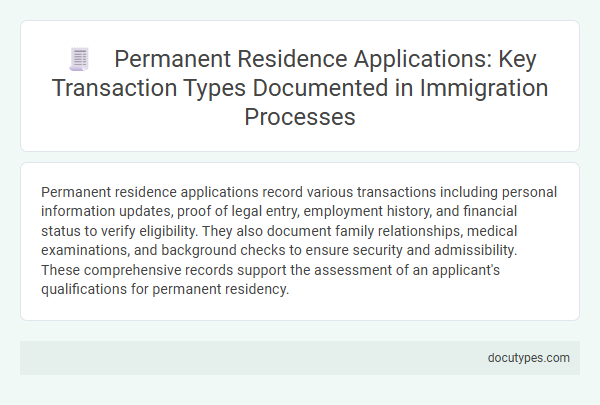 Permanent Residence Applications: Key Transaction Types Documented in Immigration Processes

Permanent residence applications record various transactions including personal information updates, proof of legal entry, employment history, and financial status to verify eligibility. They also document family relationships, medical examinations, and background checks to ensure security and admissibility. These comprehensive records support the assessment of an applicant's qualifications for permanent residency.

docutypes.com