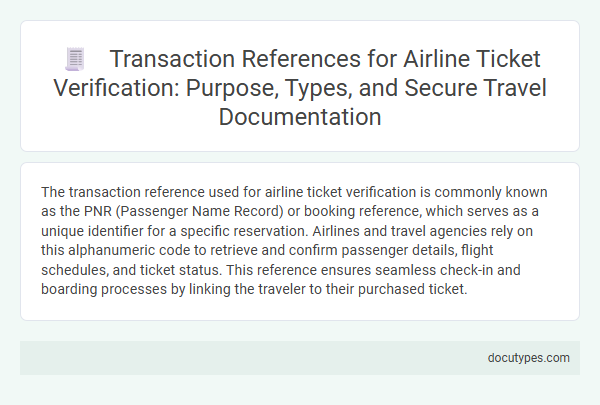 Transaction References for Airline Ticket Verification: Purpose, Types, and Secure Travel Documentation

The transaction reference used for airline ticket verification is commonly known as the PNR (Passenger Name Record) or booking reference, which serves as a unique identifier for a specific reservation. Airlines and travel agencies rely on this alphanumeric code to retrieve and confirm passenger details, flight schedules, and ticket status. This reference ensures seamless check-in and boarding processes by linking the traveler to their purchased ticket.

docutypes.com