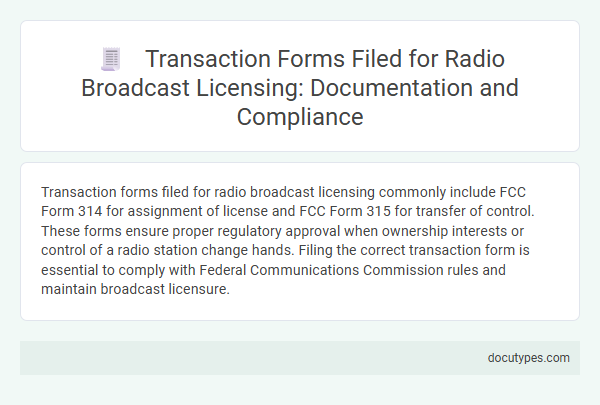 Transaction Forms Filed for Radio Broadcast Licensing: Documentation and Compliance

Transaction forms filed for radio broadcast licensing commonly include FCC Form 314 for assignment of license and FCC Form 315 for transfer of control. These forms ensure proper regulatory approval when ownership interests or control of a radio station change hands. Filing the correct transaction form is essential to comply with Federal Communications Commission rules and maintain broadcast licensure.

docutypes.com