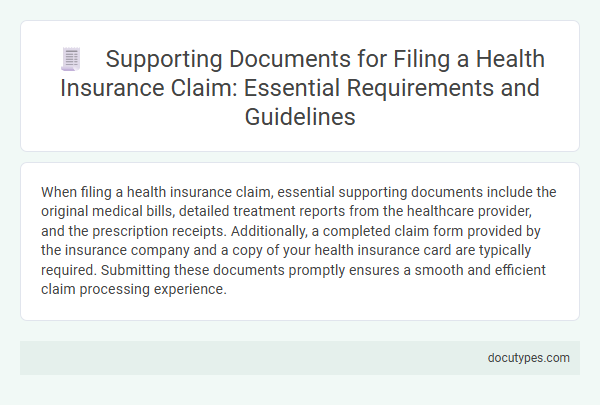 Supporting Documents for Filing a Health Insurance Claim: Essential Requirements and Guidelines

When filing a health insurance claim, essential supporting documents include the original medical bills, detailed treatment reports from the healthcare provider, and the prescription receipts. Additionally, a completed claim form provided by the insurance company and a copy of your health insurance card are typically required. Submitting these documents promptly ensures a smooth and efficient claim processing experience.

docutypes.com