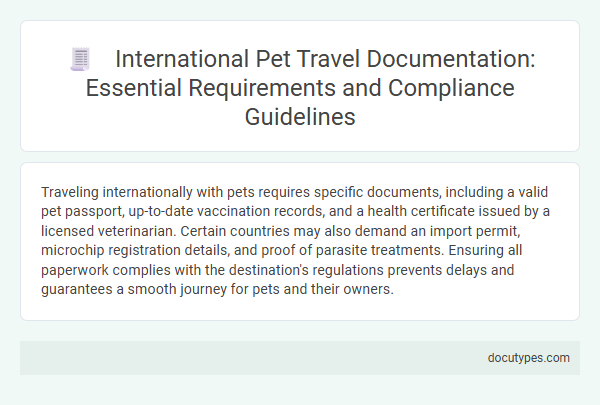 International Pet Travel Documentation: Essential Requirements and Compliance Guidelines

Traveling internationally with pets requires specific documents, including a valid pet passport, up-to-date vaccination records, and a health certificate issued by a licensed veterinarian. Certain countries may also demand an import permit, microchip registration details, and proof of parasite treatments. Ensuring all paperwork complies with the destination's regulations prevents delays and guarantees a smooth journey for pets and their owners.

docutypes.com