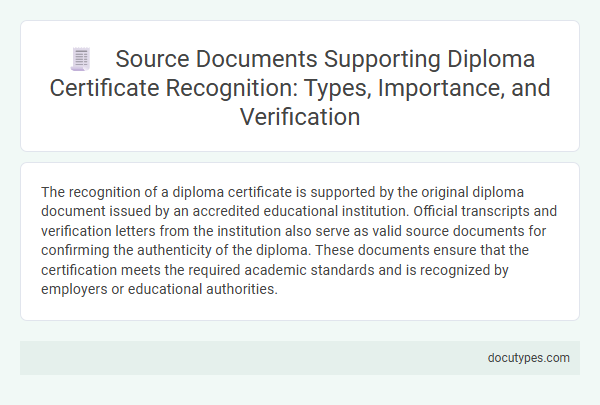 Source Documents Supporting Diploma Certificate Recognition: Types, Importance, and Verification

The recognition of a diploma certificate is supported by the original diploma document issued by an accredited educational institution. Official transcripts and verification letters from the institution also serve as valid source documents for confirming the authenticity of the diploma. These documents ensure that the certification meets the required academic standards and is recognized by employers or educational authorities.

docutypes.com