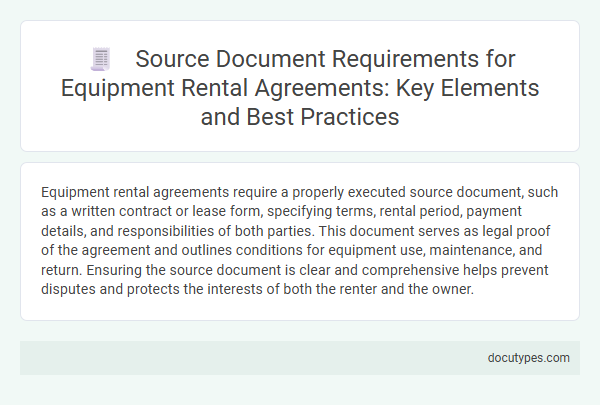 Source Document Requirements for Equipment Rental Agreements: Key Elements and Best Practices

Equipment rental agreements require a properly executed source document, such as a written contract or lease form, specifying terms, rental period, payment details, and responsibilities of both parties. This document serves as legal proof of the agreement and outlines conditions for equipment use, maintenance, and return. Ensuring the source document is clear and comprehensive helps prevent disputes and protects the interests of both the renter and the owner.

docutypes.com