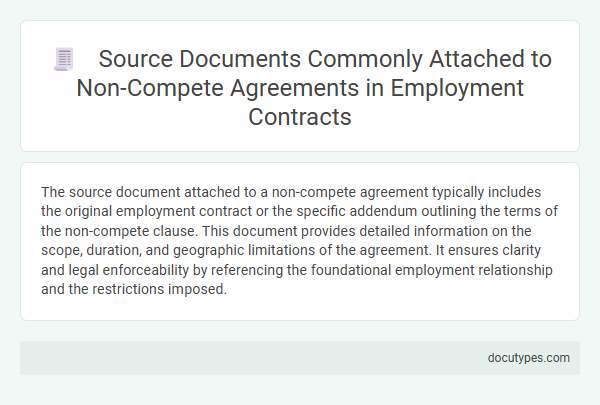 Source Documents Commonly Attached to Non-Compete Agreements in Employment Contracts

The source document attached to a non-compete agreement typically includes the original employment contract or the specific addendum outlining the terms of the non-compete clause. This document provides detailed information on the scope, duration, and geographic limitations of the agreement. It ensures clarity and legal enforceability by referencing the foundational employment relationship and the restrictions imposed.

docutypes.com