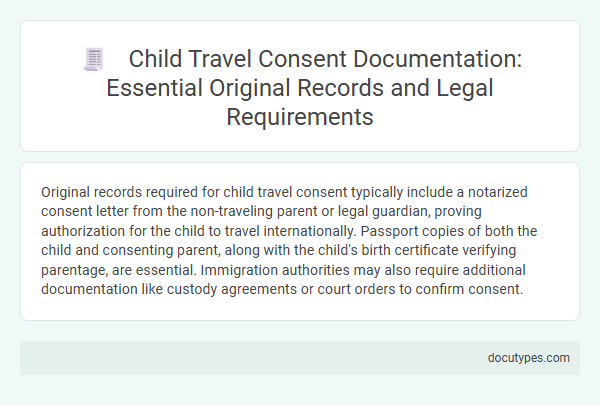 Child Travel Consent Documentation: Essential Original Records and Legal Requirements

Original records required for child travel consent typically include a notarized consent letter from the non-traveling parent or legal guardian, proving authorization for the child to travel internationally. Passport copies of both the child and consenting parent, along with the child's birth certificate verifying parentage, are essential. Immigration authorities may also require additional documentation like custody agreements or court orders to confirm consent.

docutypes.com