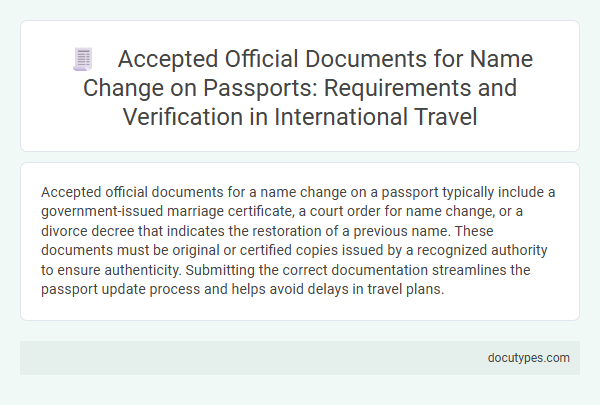 Accepted Official Documents for Name Change on Passports: Requirements and Verification in International Travel

Accepted official documents for a name change on a passport typically include a government-issued marriage certificate, a court order for name change, or a divorce decree that indicates the restoration of a previous name. These documents must be original or certified copies issued by a recognized authority to ensure authenticity. Submitting the correct documentation streamlines the passport update process and helps avoid delays in travel plans.

docutypes.com