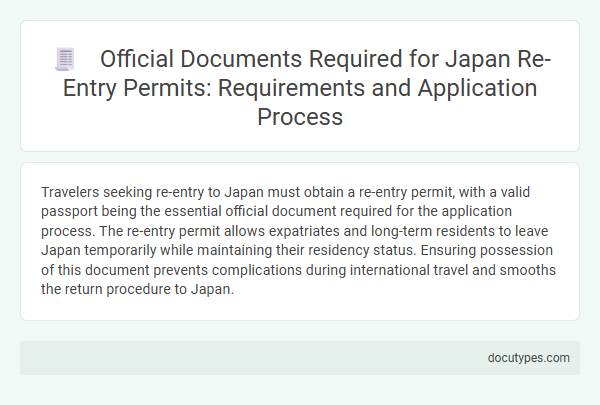 Official Documents Required for Japan Re-Entry Permits: Requirements and Application Process

Travelers seeking re-entry to Japan must obtain a re-entry permit, with a valid passport being the essential official document required for the application process. The re-entry permit allows expatriates and long-term residents to leave Japan temporarily while maintaining their residency status. Ensuring possession of this document prevents complications during international travel and smooths the return procedure to Japan.

docutypes.com