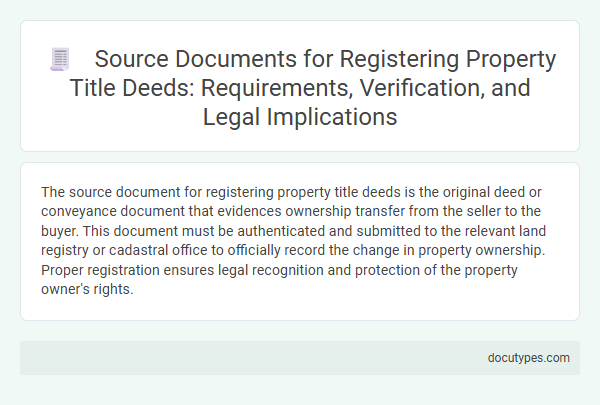 Source Documents for Registering Property Title Deeds: Requirements, Verification, and Legal Implications

The source document for registering property title deeds is the original deed or conveyance document that evidences ownership transfer from the seller to the buyer. This document must be authenticated and submitted to the relevant land registry or cadastral office to officially record the change in property ownership. Proper registration ensures legal recognition and protection of the property owner's rights.

docutypes.com