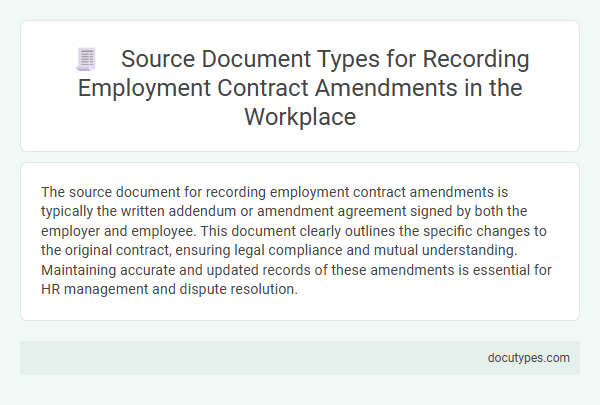 Source Document Types for Recording Employment Contract Amendments in the Workplace

The source document for recording employment contract amendments is typically the written addendum or amendment agreement signed by both the employer and employee. This document clearly outlines the specific changes to the original contract, ensuring legal compliance and mutual understanding. Maintaining accurate and updated records of these amendments is essential for HR management and dispute resolution.

docutypes.com