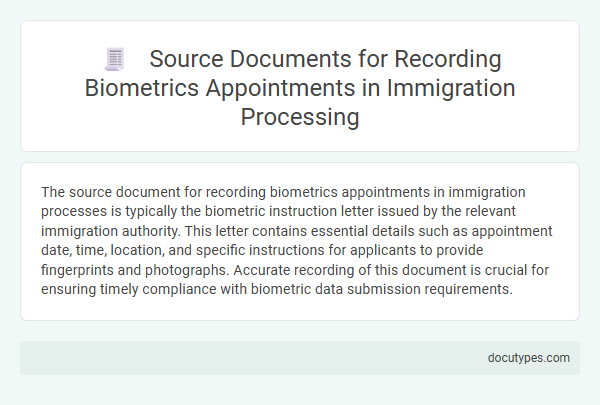 Source Documents for Recording Biometrics Appointments in Immigration Processing

The source document for recording biometrics appointments in immigration processes is typically the biometric instruction letter issued by the relevant immigration authority. This letter contains essential details such as appointment date, time, location, and specific instructions for applicants to provide fingerprints and photographs. Accurate recording of this document is crucial for ensuring timely compliance with biometric data submission requirements.

docutypes.com