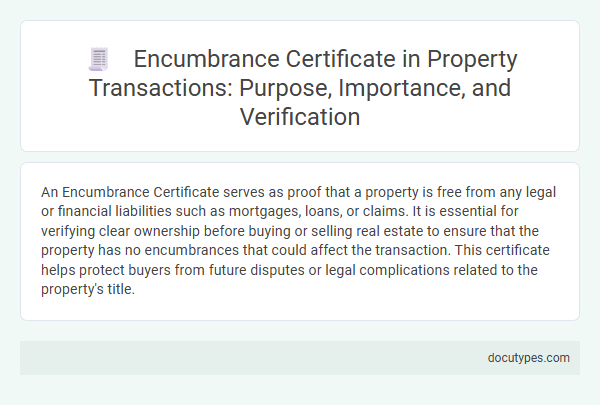 Encumbrance Certificate in Property Transactions: Purpose, Importance, and Verification

An Encumbrance Certificate serves as proof that a property is free from any legal or financial liabilities such as mortgages, loans, or claims. It is essential for verifying clear ownership before buying or selling real estate to ensure that the property has no encumbrances that could affect the transaction. This certificate helps protect buyers from future disputes or legal complications related to the property's title.

docutypes.com