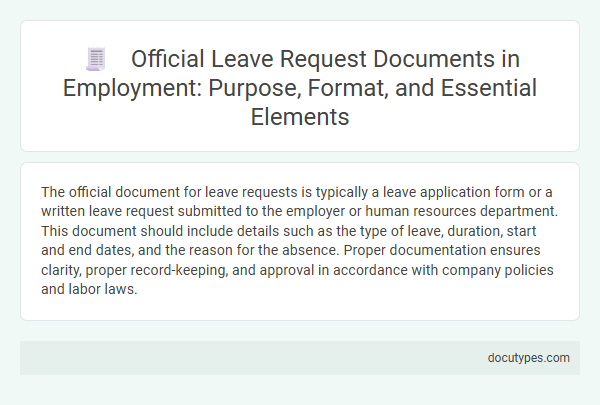 Official Leave Request Documents in Employment: Purpose, Format, and Essential Elements

The official document for leave requests is typically a leave application form or a written leave request submitted to the employer or human resources department. This document should include details such as the type of leave, duration, start and end dates, and the reason for the absence. Proper documentation ensures clarity, proper record-keeping, and approval in accordance with company policies and labor laws.

docutypes.com