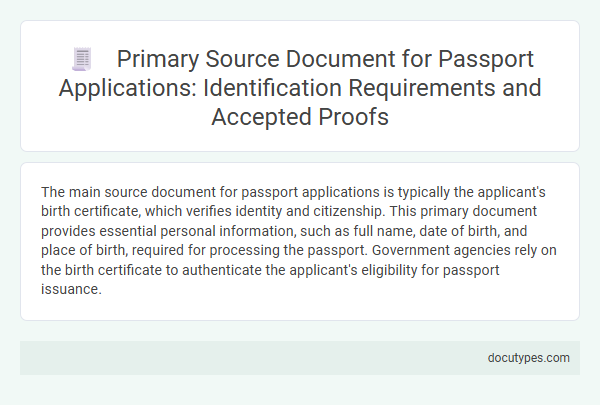 Primary Source Document for Passport Applications: Identification Requirements and Accepted Proofs

The main source document for passport applications is typically the applicant's birth certificate, which verifies identity and citizenship. This primary document provides essential personal information, such as full name, date of birth, and place of birth, required for processing the passport. Government agencies rely on the birth certificate to authenticate the applicant's eligibility for passport issuance.

docutypes.com