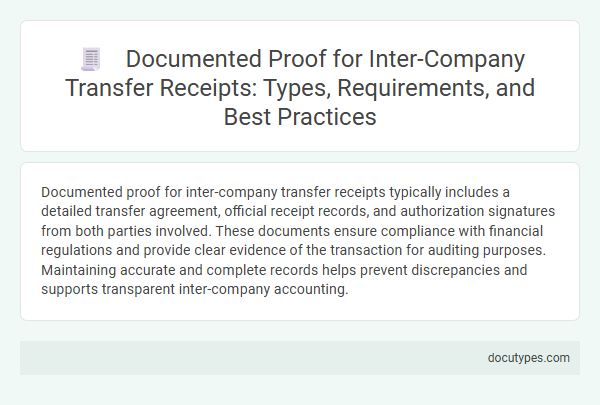 Documented Proof for Inter-Company Transfer Receipts: Types, Requirements, and Best Practices

Documented proof for inter-company transfer receipts typically includes a detailed transfer agreement, official receipt records, and authorization signatures from both parties involved. These documents ensure compliance with financial regulations and provide clear evidence of the transaction for auditing purposes. Maintaining accurate and complete records helps prevent discrepancies and supports transparent inter-company accounting.

docutypes.com