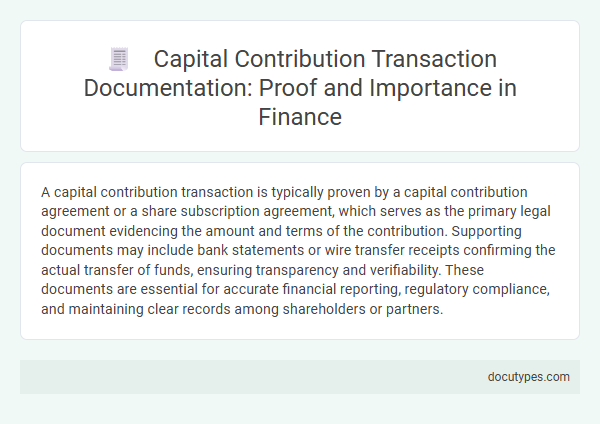 Capital Contribution Transaction Documentation: Proof and Importance in Finance

A capital contribution transaction is typically proven by a capital contribution agreement or a share subscription agreement, which serves as the primary legal document evidencing the amount and terms of the contribution. Supporting documents may include bank statements or wire transfer receipts confirming the actual transfer of funds, ensuring transparency and verifiability. These documents are essential for accurate financial reporting, regulatory compliance, and maintaining clear records among shareholders or partners.

docutypes.com