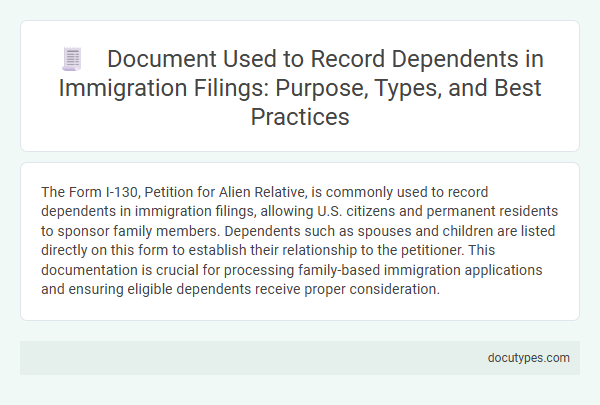 Document Used to Record Dependents in Immigration Filings: Purpose, Types, and Best Practices

The Form I-130, Petition for Alien Relative, is commonly used to record dependents in immigration filings, allowing U.S. citizens and permanent residents to sponsor family members. Dependents such as spouses and children are listed directly on this form to establish their relationship to the petitioner. This documentation is crucial for processing family-based immigration applications and ensuring eligible dependents receive proper consideration.

docutypes.com