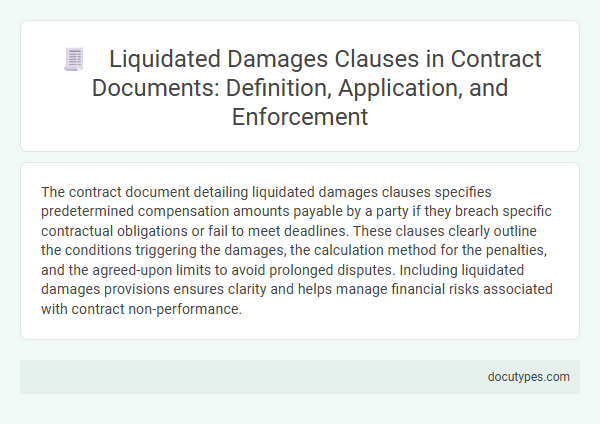 Liquidated Damages Clauses in Contract Documents: Definition, Application, and Enforcement

The contract document detailing liquidated damages clauses specifies predetermined compensation amounts payable by a party if they breach specific contractual obligations or fail to meet deadlines. These clauses clearly outline the conditions triggering the damages, the calculation method for the penalties, and the agreed-upon limits to avoid prolonged disputes. Including liquidated damages provisions ensures clarity and helps manage financial risks associated with contract non-performance.

docutypes.com