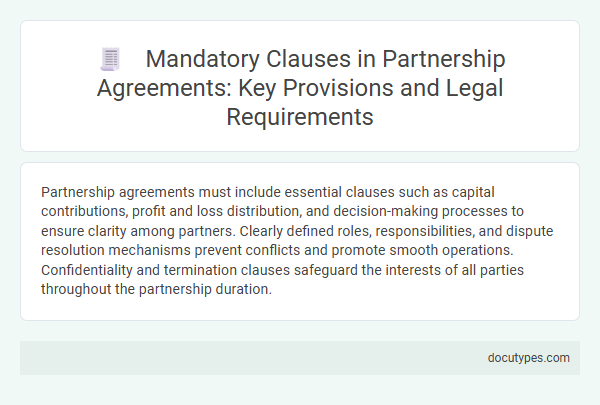 Mandatory Clauses in Partnership Agreements: Key Provisions and Legal Requirements

Partnership agreements must include essential clauses such as capital contributions, profit and loss distribution, and decision-making processes to ensure clarity among partners. Clearly defined roles, responsibilities, and dispute resolution mechanisms prevent conflicts and promote smooth operations. Confidentiality and termination clauses safeguard the interests of all parties throughout the partnership duration.

docutypes.com