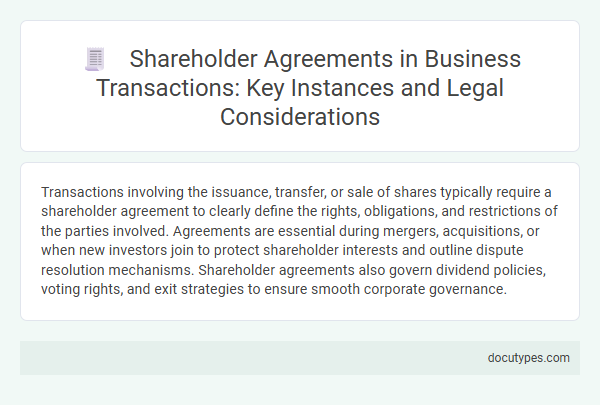 Shareholder Agreements in Business Transactions: Key Instances and Legal Considerations

Transactions involving the issuance, transfer, or sale of shares typically require a shareholder agreement to clearly define the rights, obligations, and restrictions of the parties involved. Agreements are essential during mergers, acquisitions, or when new investors join to protect shareholder interests and outline dispute resolution mechanisms. Shareholder agreements also govern dividend policies, voting rights, and exit strategies to ensure smooth corporate governance.

docutypes.com