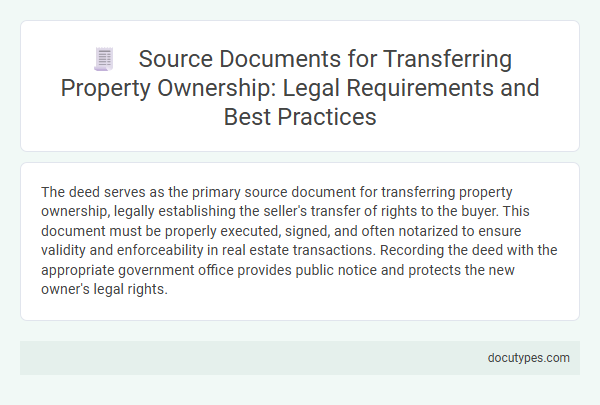 Source Documents for Transferring Property Ownership: Legal Requirements and Best Practices

The deed serves as the primary source document for transferring property ownership, legally establishing the seller's transfer of rights to the buyer. This document must be properly executed, signed, and often notarized to ensure validity and enforceability in real estate transactions. Recording the deed with the appropriate government office provides public notice and protects the new owner's legal rights.

docutypes.com