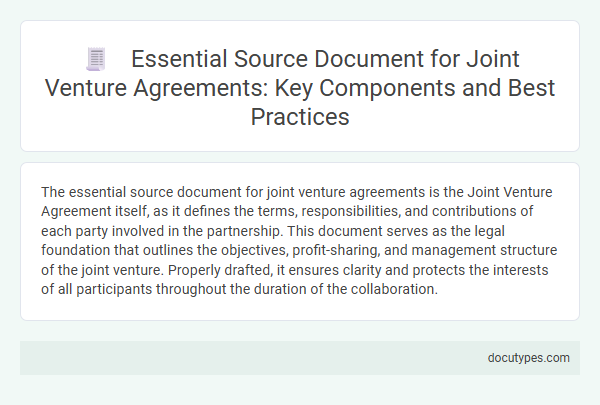 Essential Source Document for Joint Venture Agreements: Key Components and Best Practices

The essential source document for joint venture agreements is the Joint Venture Agreement itself, as it defines the terms, responsibilities, and contributions of each party involved in the partnership. This document serves as the legal foundation that outlines the objectives, profit-sharing, and management structure of the joint venture. Properly drafted, it ensures clarity and protects the interests of all participants throughout the duration of the collaboration.

docutypes.com