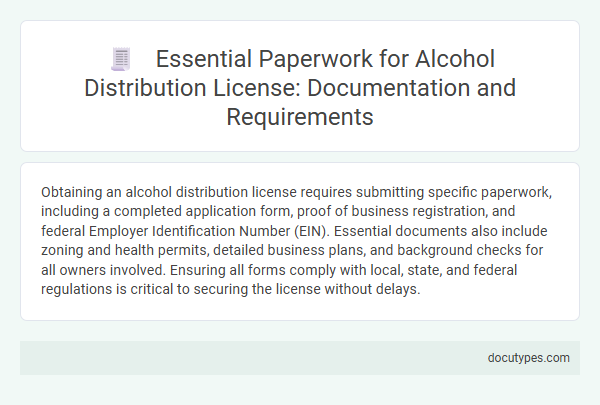 Essential Paperwork for Alcohol Distribution License: Documentation and Requirements

Obtaining an alcohol distribution license requires submitting specific paperwork, including a completed application form, proof of business registration, and federal Employer Identification Number (EIN). Essential documents also include zoning and health permits, detailed business plans, and background checks for all owners involved. Ensuring all forms comply with local, state, and federal regulations is critical to securing the license without delays.

docutypes.com