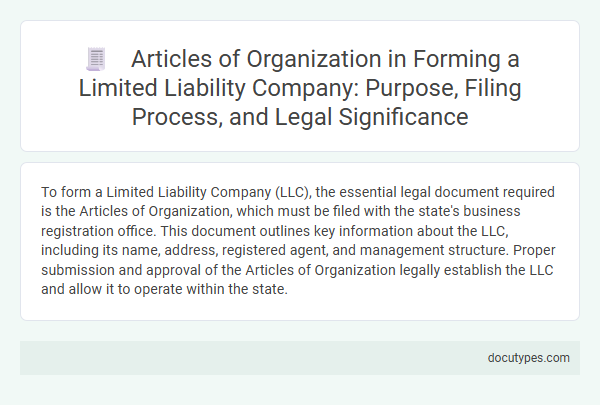 Articles of Organization in Forming a Limited Liability Company: Purpose, Filing Process, and Legal Significance

To form a Limited Liability Company (LLC), the essential legal document required is the Articles of Organization, which must be filed with the state's business registration office. This document outlines key information about the LLC, including its name, address, registered agent, and management structure. Proper submission and approval of the Articles of Organization legally establish the LLC and allow it to operate within the state.

docutypes.com