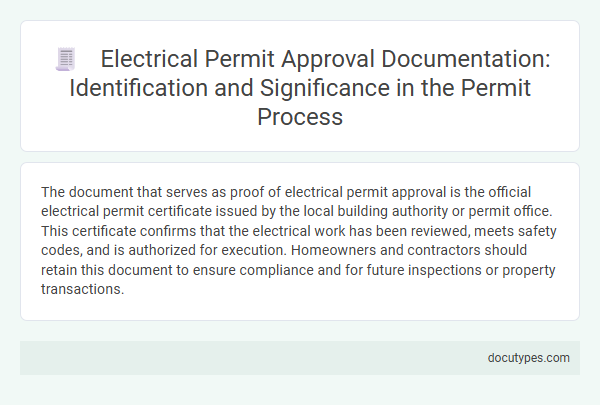 Electrical Permit Approval Documentation: Identification and Significance in the Permit Process

The document that serves as proof of electrical permit approval is the official electrical permit certificate issued by the local building authority or permit office. This certificate confirms that the electrical work has been reviewed, meets safety codes, and is authorized for execution. Homeowners and contractors should retain this document to ensure compliance and for future inspections or property transactions.

docutypes.com