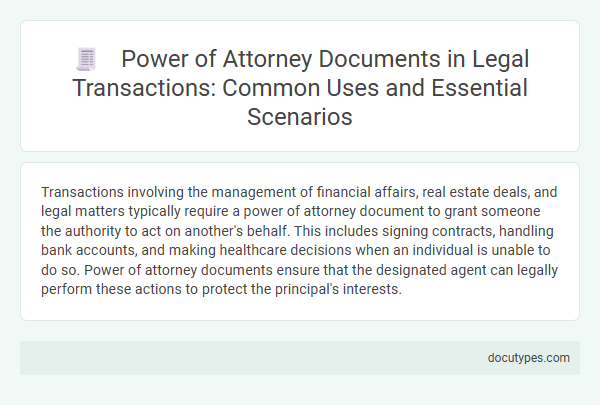 Power of Attorney Documents in Legal Transactions: Common Uses and Essential Scenarios

Transactions involving the management of financial affairs, real estate deals, and legal matters typically require a power of attorney document to grant someone the authority to act on another's behalf. This includes signing contracts, handling bank accounts, and making healthcare decisions when an individual is unable to do so. Power of attorney documents ensure that the designated agent can legally perform these actions to protect the principal's interests.

docutypes.com