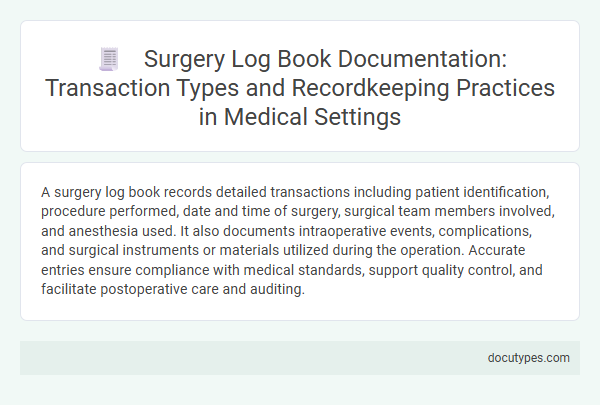 Surgery Log Book Documentation: Transaction Types and Recordkeeping Practices in Medical Settings

A surgery log book records detailed transactions including patient identification, procedure performed, date and time of surgery, surgical team members involved, and anesthesia used. It also documents intraoperative events, complications, and surgical instruments or materials utilized during the operation. Accurate entries ensure compliance with medical standards, support quality control, and facilitate postoperative care and auditing.

docutypes.com