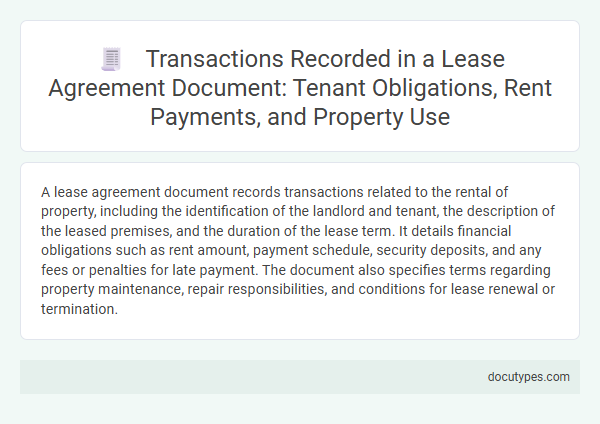 Transactions Recorded in a Lease Agreement Document: Tenant Obligations, Rent Payments, and Property Use

A lease agreement document records transactions related to the rental of property, including the identification of the landlord and tenant, the description of the leased premises, and the duration of the lease term. It details financial obligations such as rent amount, payment schedule, security deposits, and any fees or penalties for late payment. The document also specifies terms regarding property maintenance, repair responsibilities, and conditions for lease renewal or termination.

docutypes.com