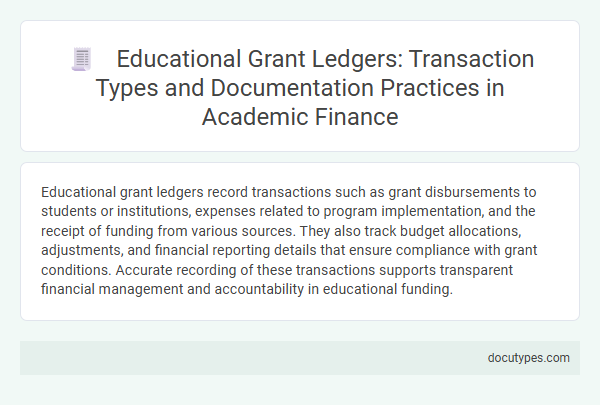 Educational Grant Ledgers: Transaction Types and Documentation Practices in Academic Finance

Educational grant ledgers record transactions such as grant disbursements to students or institutions, expenses related to program implementation, and the receipt of funding from various sources. They also track budget allocations, adjustments, and financial reporting details that ensure compliance with grant conditions. Accurate recording of these transactions supports transparent financial management and accountability in educational funding.

docutypes.com