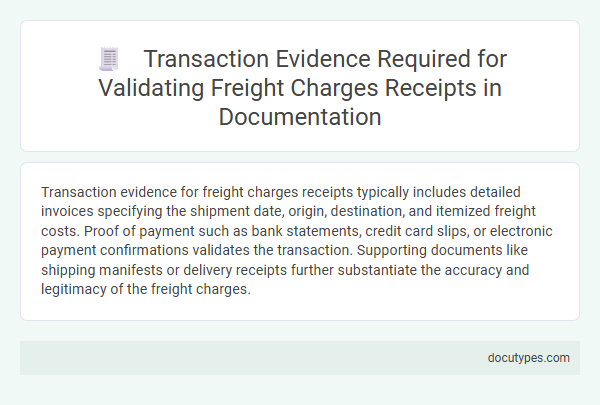 Transaction Evidence Required for Validating Freight Charges Receipts in Documentation

Transaction evidence for freight charges receipts typically includes detailed invoices specifying the shipment date, origin, destination, and itemized freight costs. Proof of payment such as bank statements, credit card slips, or electronic payment confirmations validates the transaction. Supporting documents like shipping manifests or delivery receipts further substantiate the accuracy and legitimacy of the freight charges.

docutypes.com