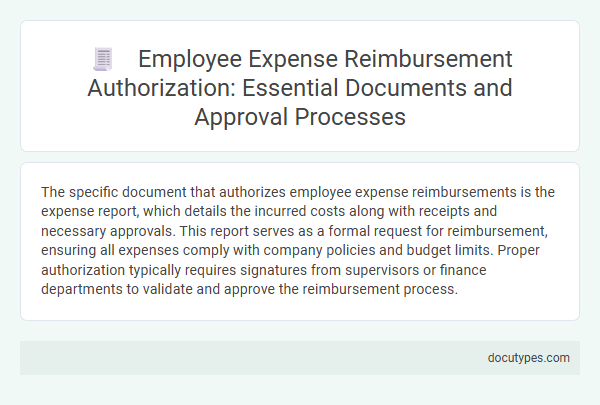 Employee Expense Reimbursement Authorization: Essential Documents and Approval Processes

The specific document that authorizes employee expense reimbursements is the expense report, which details the incurred costs along with receipts and necessary approvals. This report serves as a formal request for reimbursement, ensuring all expenses comply with company policies and budget limits. Proper authorization typically requires signatures from supervisors or finance departments to validate and approve the reimbursement process.

docutypes.com